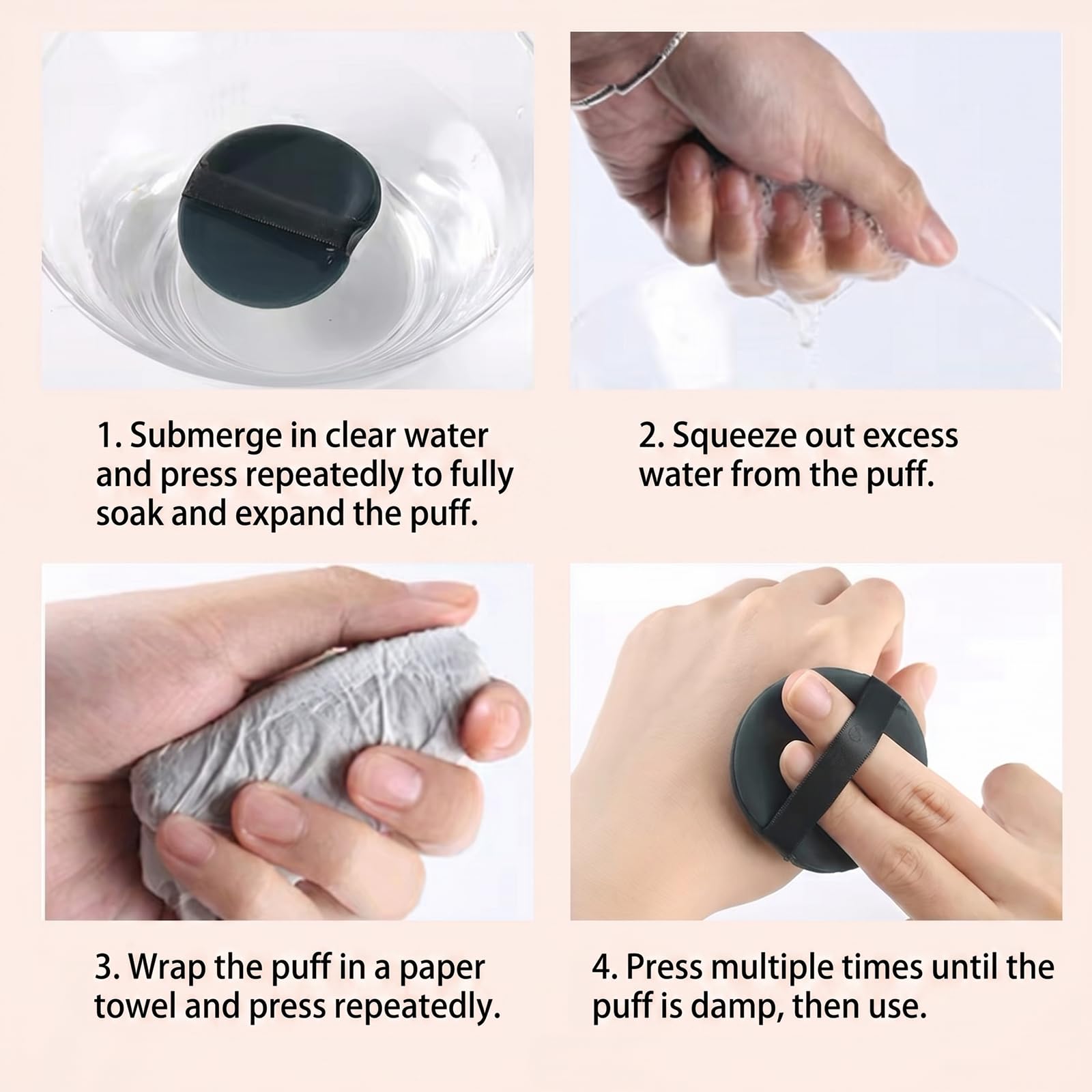 1. Submerge in clear water and press repeatedly to fully soak and expand the puff.

2. Squeeze out excess water from the puff.

3. Wrap the puff in a paper towel and press repeatedly.

4. Press multiple times until the puff is damp, then use.